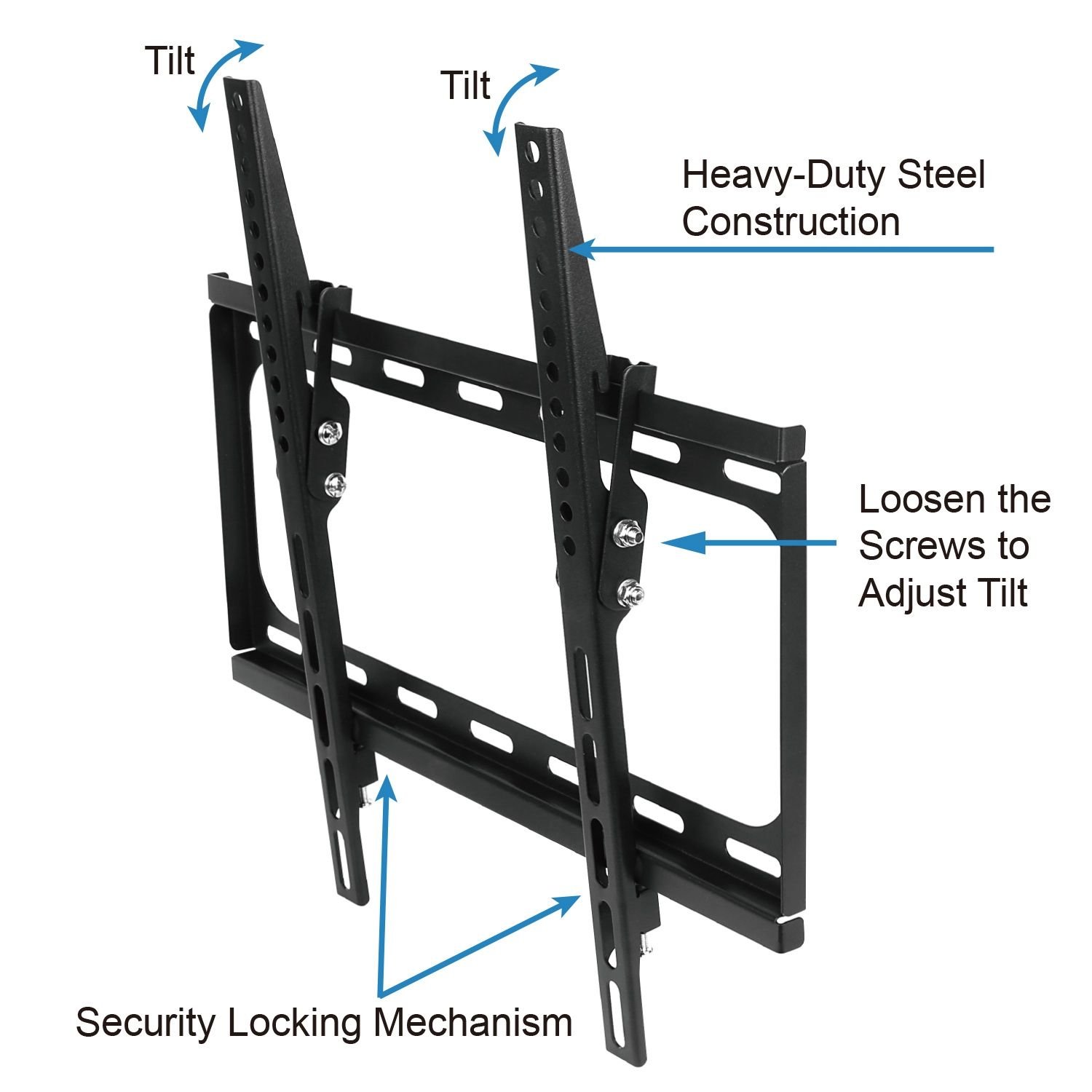 Tilt

Tilt

Heavy-Duty Steel Construction

Loosen the Screws to Adjust Tilt

Security Locking Mechanism