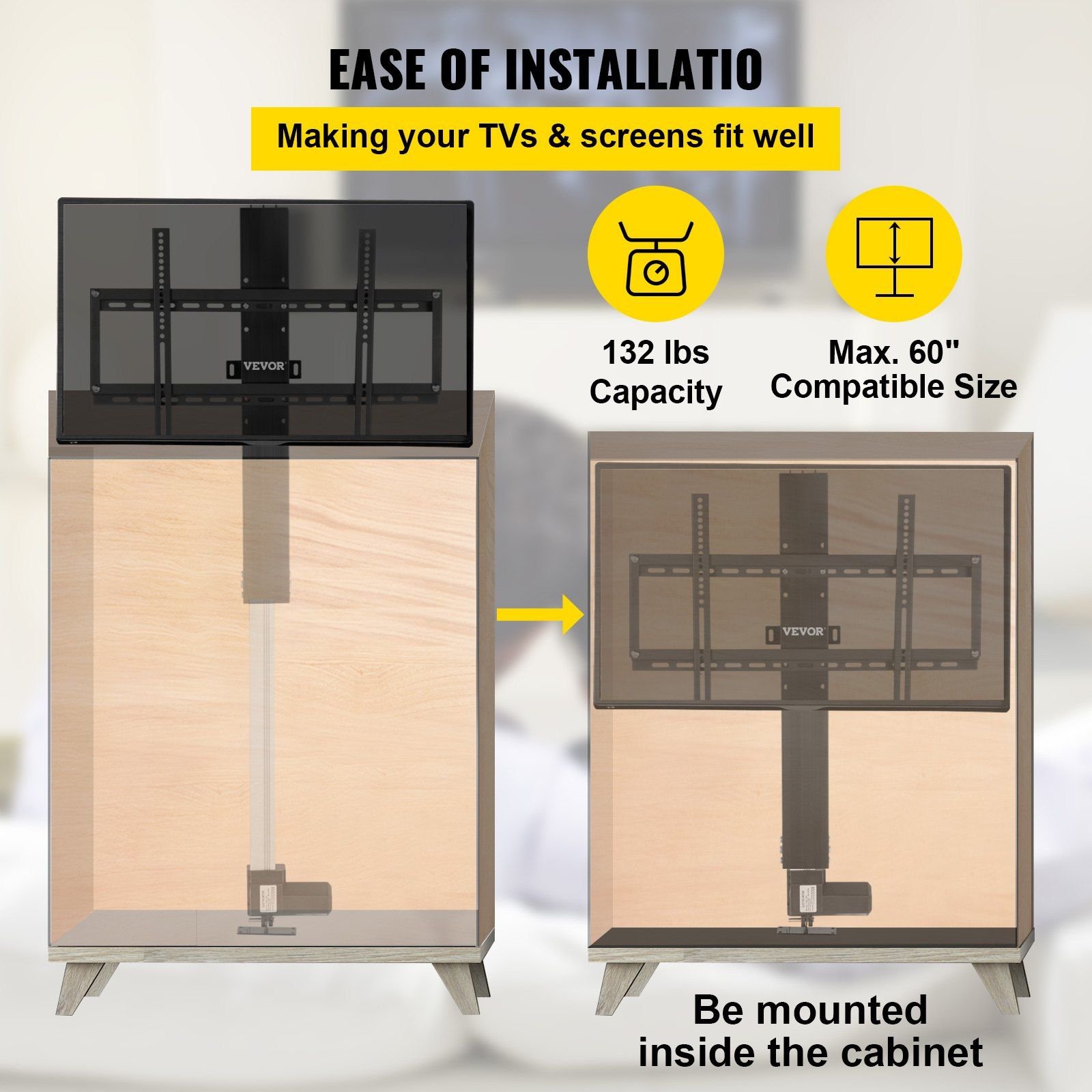 EASE OF INSTALLATIO

Making your TVs & screens fit well

VEVOR

132 lbs Capacity

Max. 60" Compatible Size

VEVOR

Be mounted inside the cabinet