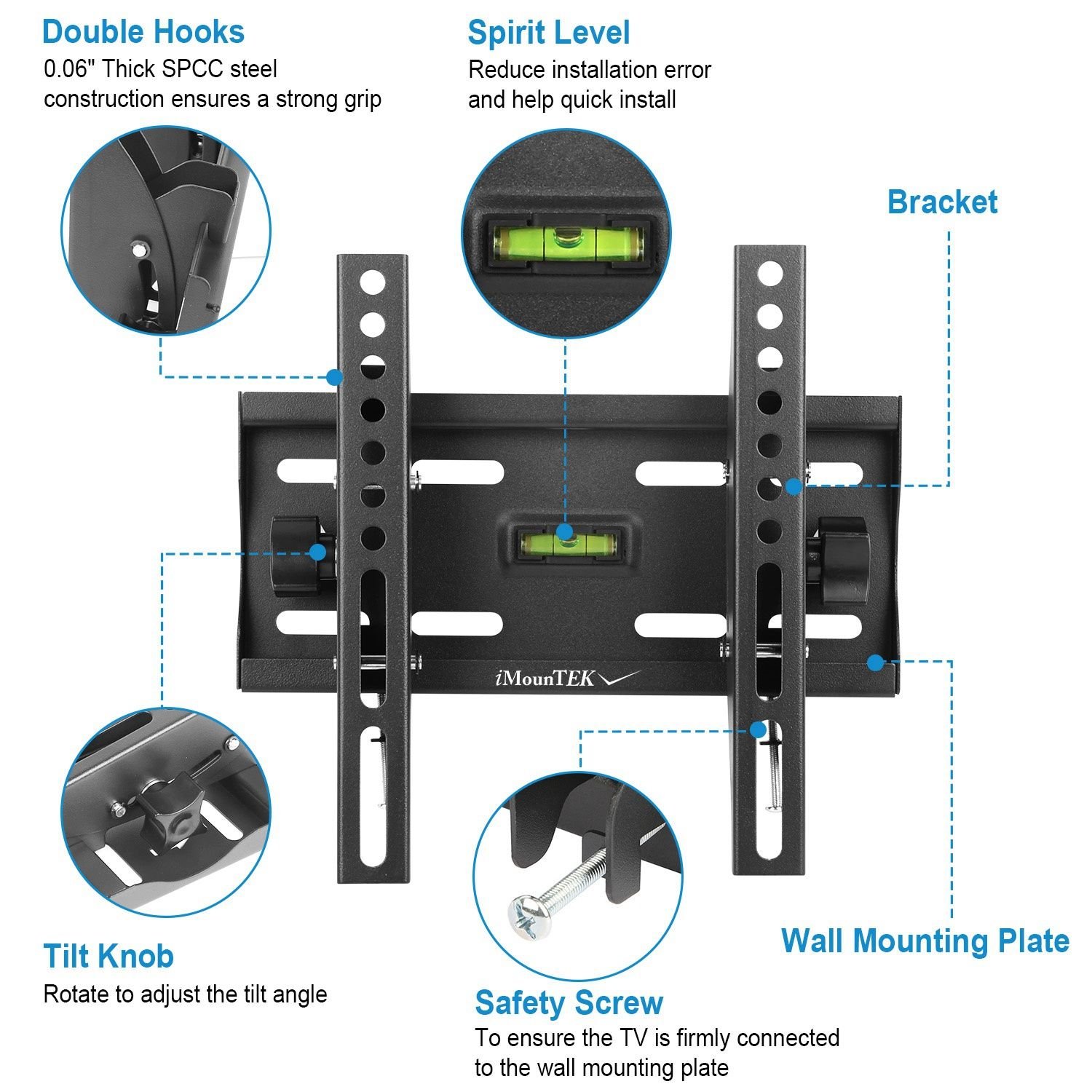 Double Hooks
0.06" Thick SPCC steel construction ensures a strong grip

Spirit Level
Reduce installation error and help quick install

Bracket

iMounTEK

Tilt Knob
Rotate to adjust the tilt angle

Safety Screw
To ensure the TV is firmly connected to the wall mounting plate

Wall Mounting Plate